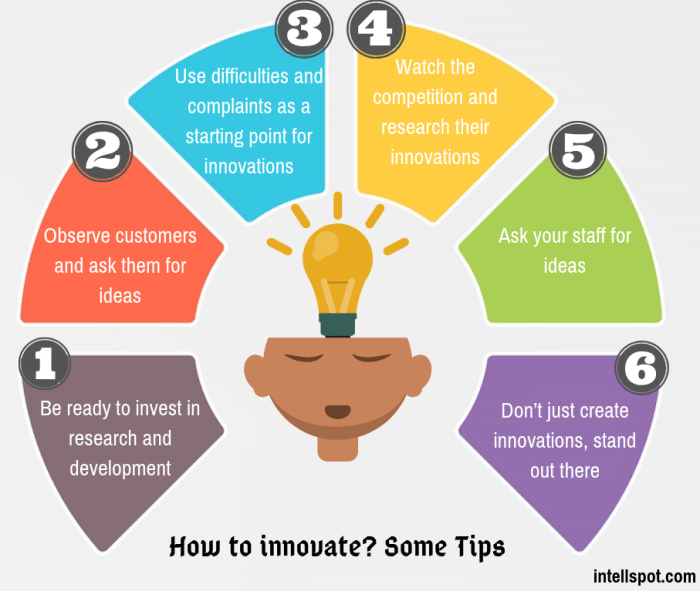 1
Be ready to invest in research and development

2
Observe customers and ask them for ideas

3
Use difficulties and complaints as a starting point for innovations

4
Watch the competition and research their innovations

5
Ask your staff for ideas

6
Don't just create innovations, stand out there

How to innovate? Some Tips

intellspot.com